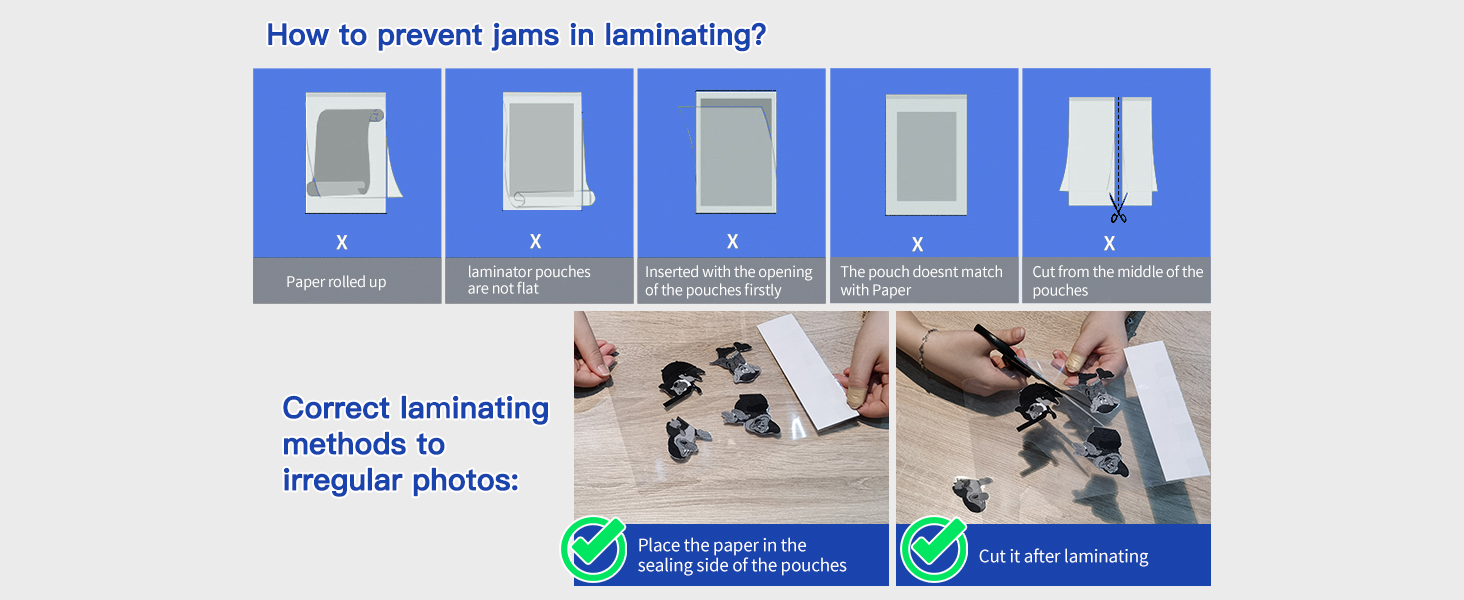 How to prevent jams in laminating?

X

Paper rolled up

X

laminator pouches are not flat

X

Inserted with the opening of the pouches firstly

X

The pouch doesnt match with Paper

X

Cut from the middle of the pouches

Correct laminating methods to irregular photos:

Place the paper in the sealing side of the pouches

Cut it after laminating