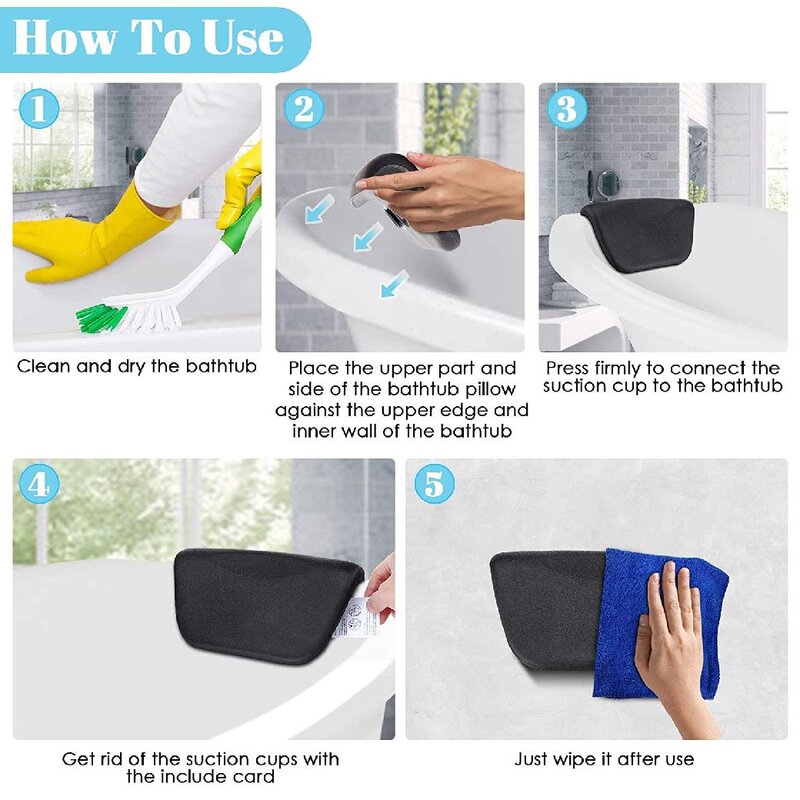 How To Use

1

Clean and dry the bathtub

2

Place the upper part and side of the bathtub pillow against the upper edge and inner wall of the bathtub

3

Press firmly to connect the suction cup to the bathtub

4

Get rid of the suction cups with the include card

5

Just wipe it after use