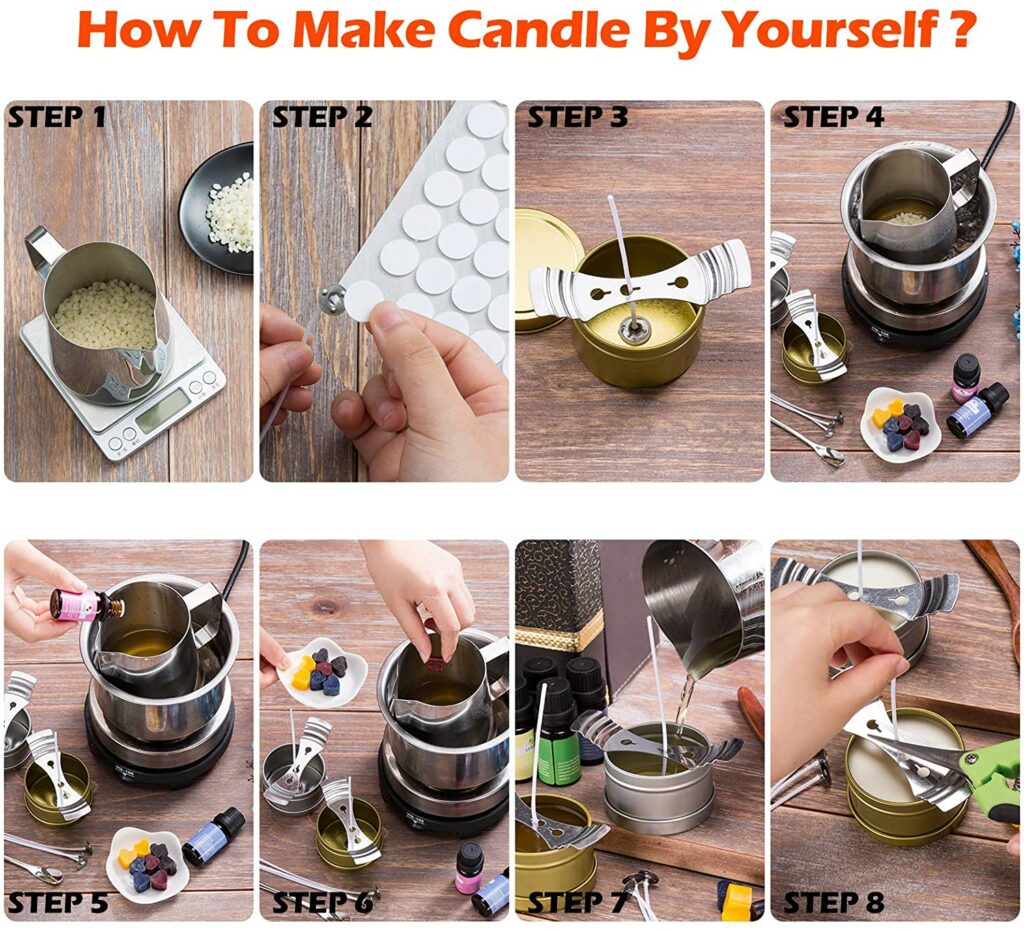 How To Make Candle By Yourself ?

STEP 1

STEP 2

STEP 3

STEP 4

STEP 5

STEP 6

STEP 7

STEP 8