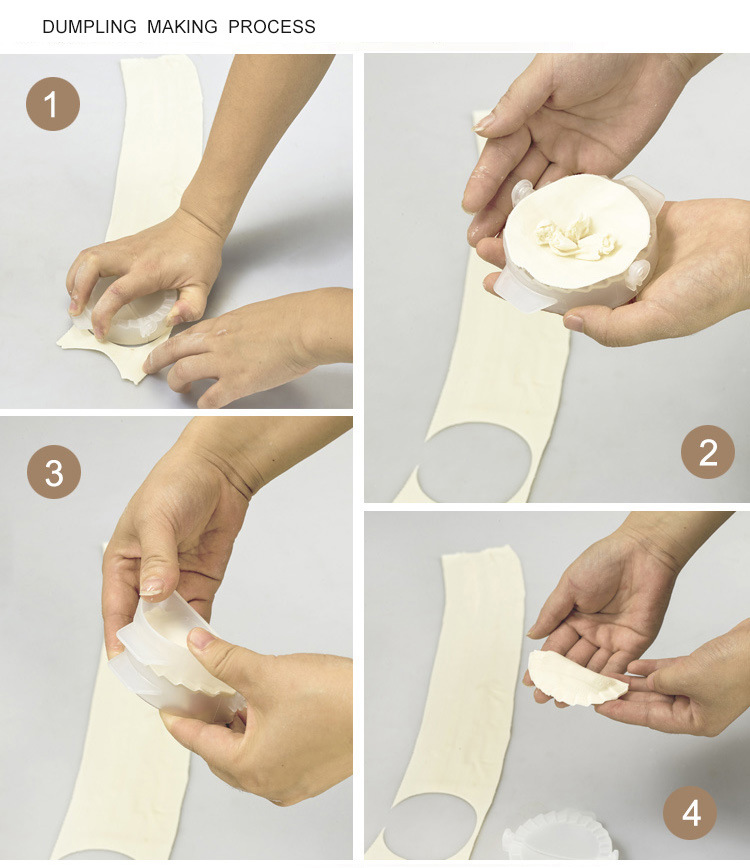 DUMPLING MAKING PROCESS

1

2

3

4