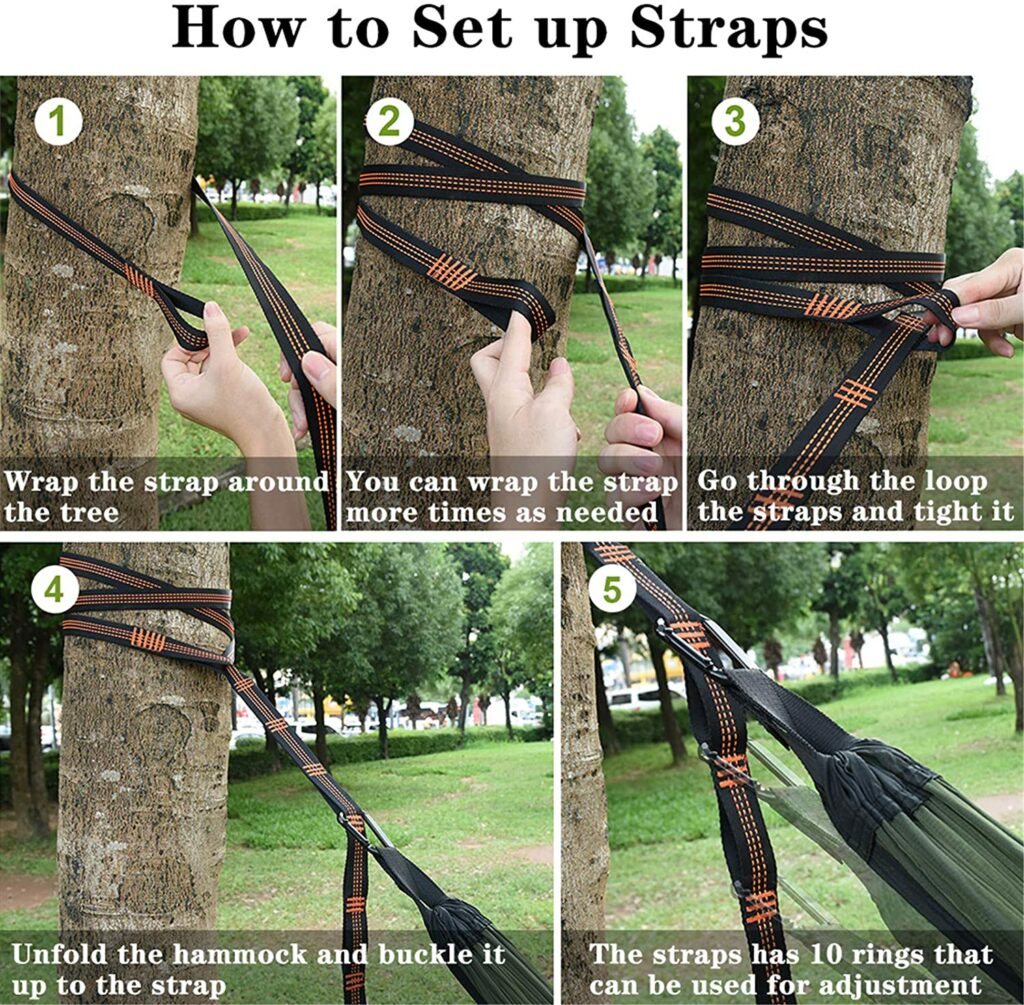 How to Set up Straps

1

Wrap the strap around the tree

2

You can wrap the strap more times as needed

3

Go through the loop the straps and tight it

4

Unfold the hammock and buckle it up to the strap

5

The straps has 10 rings that can be used for adjustment