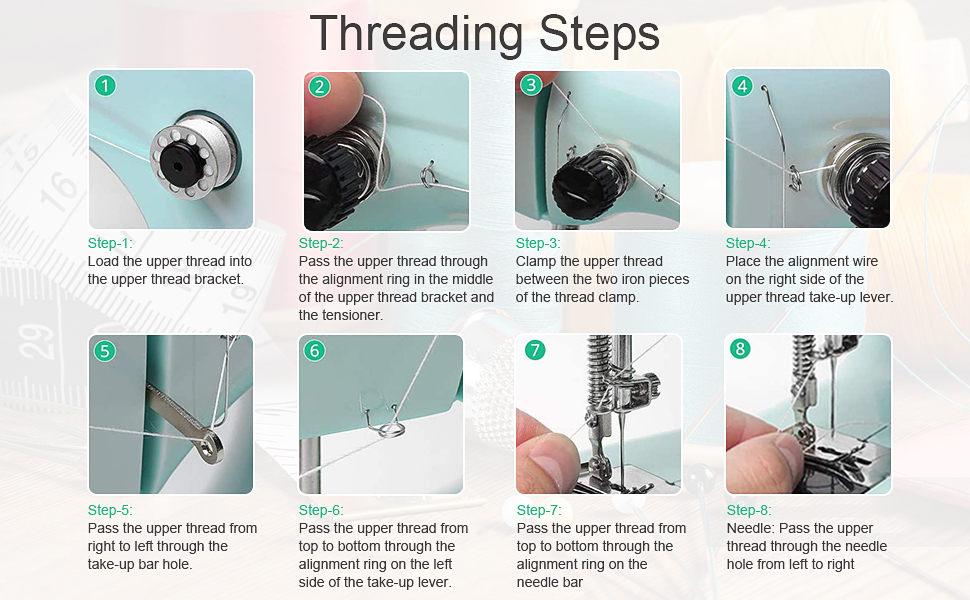 Threading Steps

1

Step-1:
Load the upper thread into the upper thread bracket.

2

Step-2:
Pass the upper thread through the alignment ring in the middle of the upper thread bracket and the tensioner.

3

Step-3:
Clamp the upper thread between the two iron pieces of the thread clamp.

4

Step-4:
Place the alignment wire on the right side of the upper thread take-up lever.

5

Step-5:
Pass the upper thread from right to left through the take-up bar hole.

6

Step-6:
Pass the upper thread from top to bottom through the alignment ring on the left side of the take-up lever.

7

Step-7:
Pass the upper thread from top to bottom through the alignment ring on the needle bar

8

Step-8:
Needle: Pass the upper thread through the needle hole from left to right